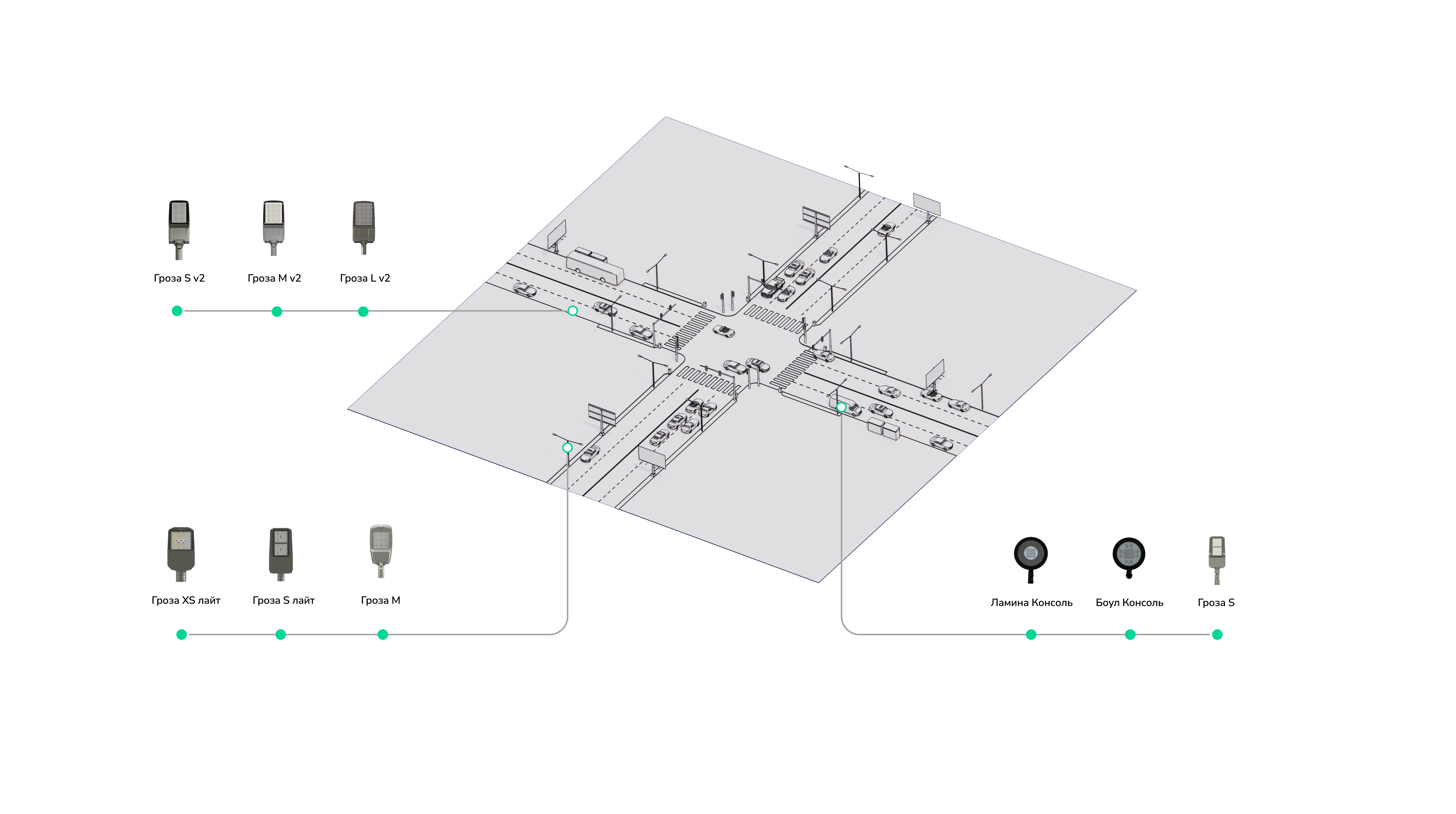 Гроза S v2
Гроза M v2
Гроза L v2

Гроза XS лайт
Гроза S лайт
Гроза M

Ламина Консоль
Боул Консоль
Гроза S